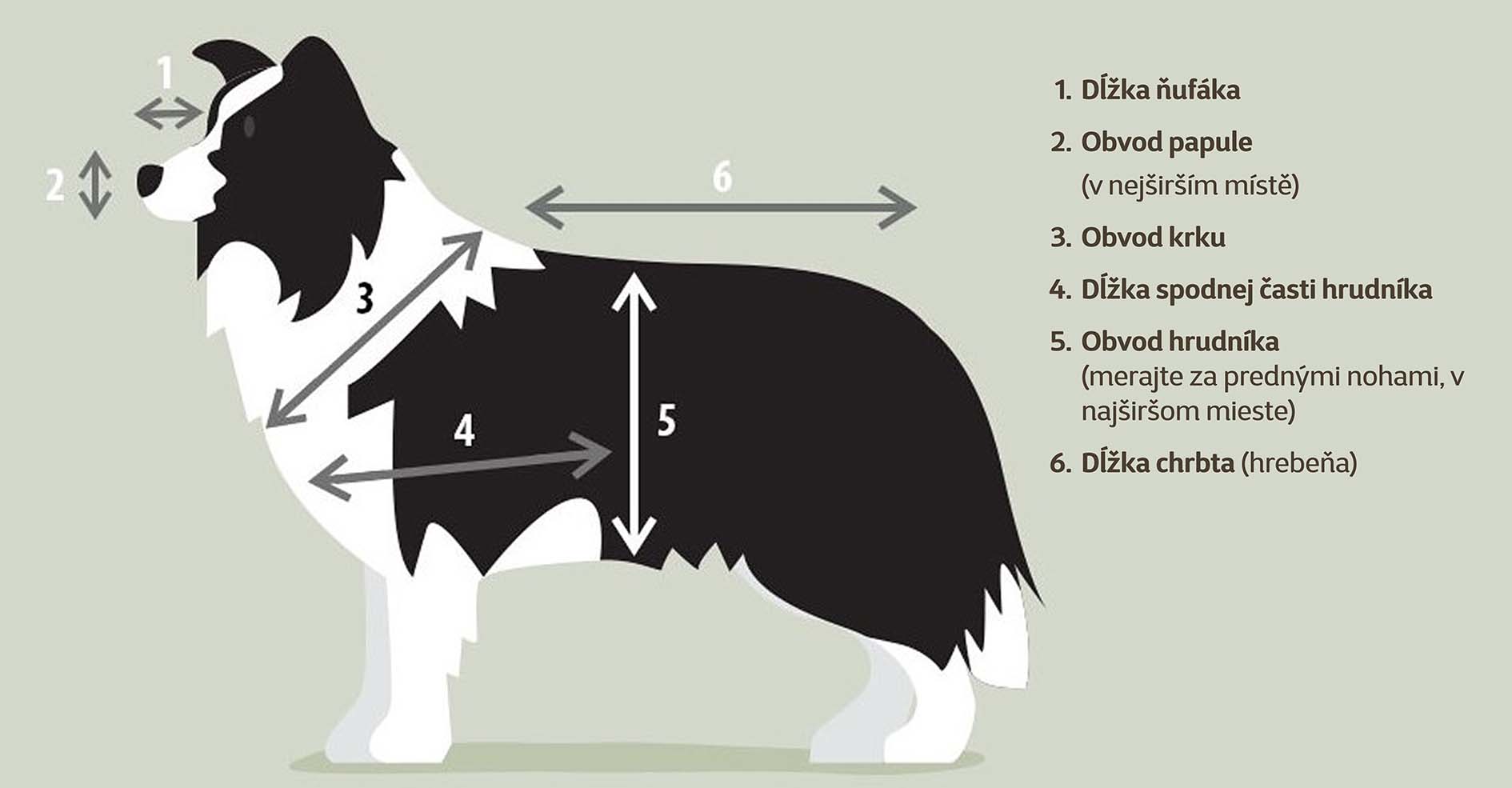 1

2

6

3

4

5

1. Dĺžka ňufáka

2. Obvod papule (v nejširším místě)

3. Obvod krku

4. Dĺžka spodnej časti hrudníka

5. Obvod hrudníka (merajte za prednými nohami, v najširšom mieste)

6. Dĺžka chrbta (hrebeňa)